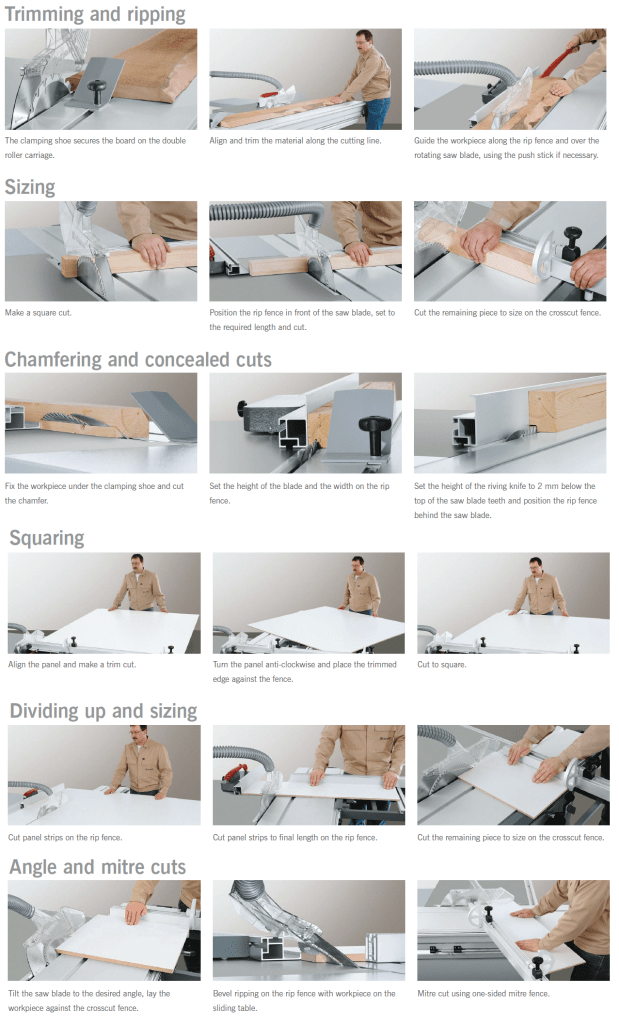 Trimming and ripping

The clamping shoe secures the board on the double roller carriage.

Align and trim the material along the cutting line.

Guide the workpiece along the rip fence and over the rotating saw blade, using the push stick if necessary.

Sizing

Make a square cut.

Position the rip fence in front of the saw blade, set to the required length and cut.

Cut the remaining piece to size on the crosscut fence.

Chamfering and concealed cuts

Fix the workpiece under the clamping shoe and cut the chamfer.

Set the height of the blade and the width on the rip fence.

Set the height of the riving knife to 2 mm below the top of the saw blade teeth and position the rip fence behind the saw blade.

Squaring

Align the panel and make a trim cut.

Turn the panel anti-clockwise and place the trimmed edge against the fence.

Cut to square.

Dividing up and sizing

Cut panel strips on the rip fence.

Cut panel strips to final length on the rip fence.

Cut the remaining piece to size on the crosscut fence.

Angle and mitre cuts

Tilt the saw blade to the desired angle, lay the workpiece against the crosscut fence.

Bevel ripping on the rip fence with workpiece on the sliding table.

Mitre cut using one-sided mitre fence.